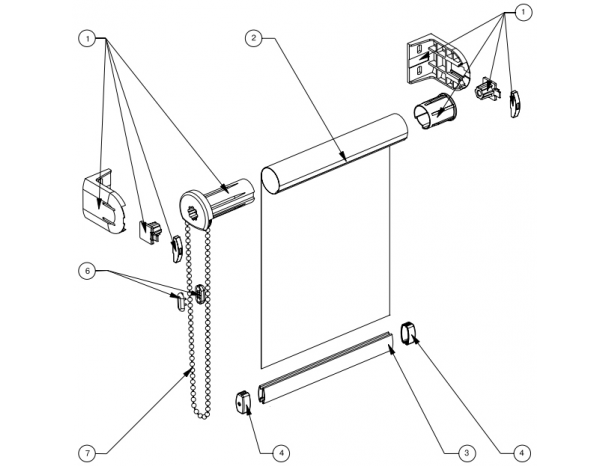 1
2
1
6
7
4
3
4